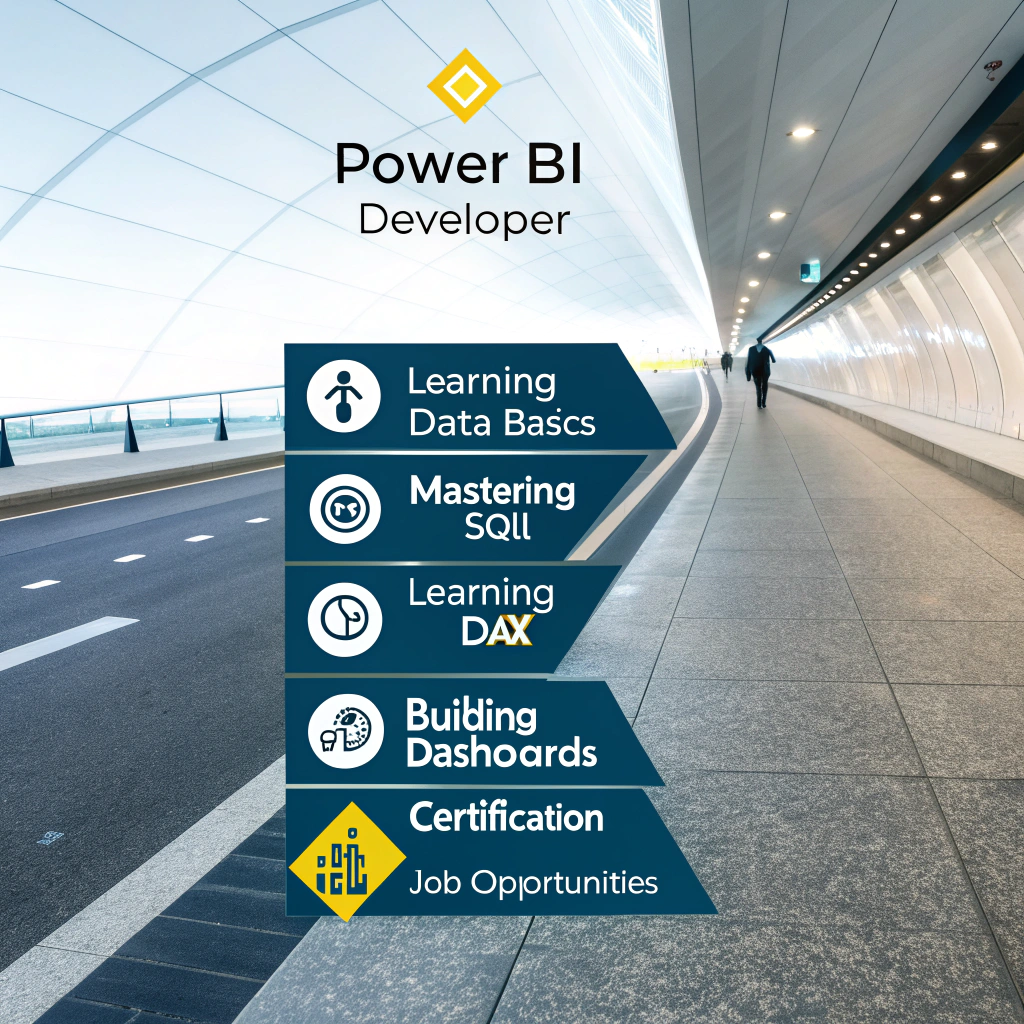 Power BI
Developer

Learning
Data Bascs

Mastering
SQll

Learning
DAX

Buiding
Dashoards

Certification

Job Opportunities